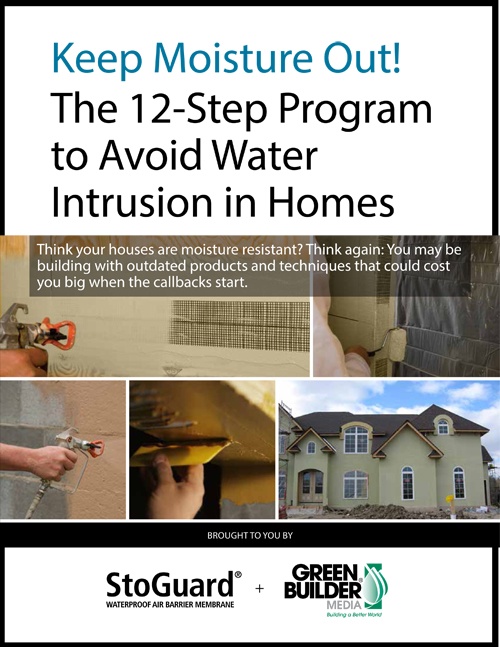 Keep Moisture Out!
The 12-Step Program to Avoid Water Intrusion in Homes

Think your houses are moisture resistant? Think again: You may be building with outdated products and techniques that could cost you big when the callbacks start.

BROUGHT TO YOU BY

StoGuard®
WATERPROOF AIR BARRIER MEMBRANE

+

GREEN BUILDER® MEDIA
Building a Better World