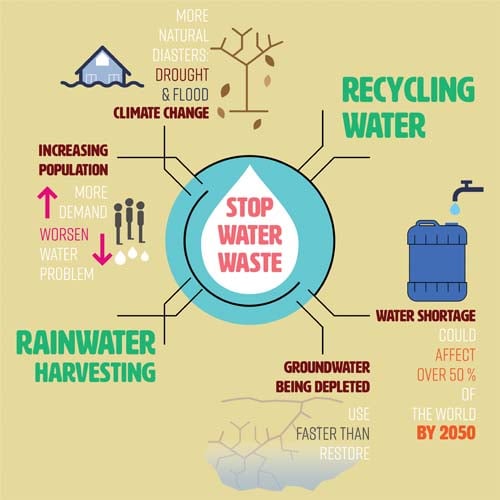 MORE NATURAL DIASTERS: DROUGHT & FLOOD
CLIMATE CHANGE

RECYCLING WATER

INCREASING POPULATION

MORE DEMAND

WORSEN WATER PROBLEM

STOP WATER WASTE

WATER SHORTAGE

COULD AFFECT OVER 50 % OF THE WORLD BY 2050

RAINWATER HARVESTING

GROUNDWATER BEING DEPLETED

USE FASTER THAN RESTORE